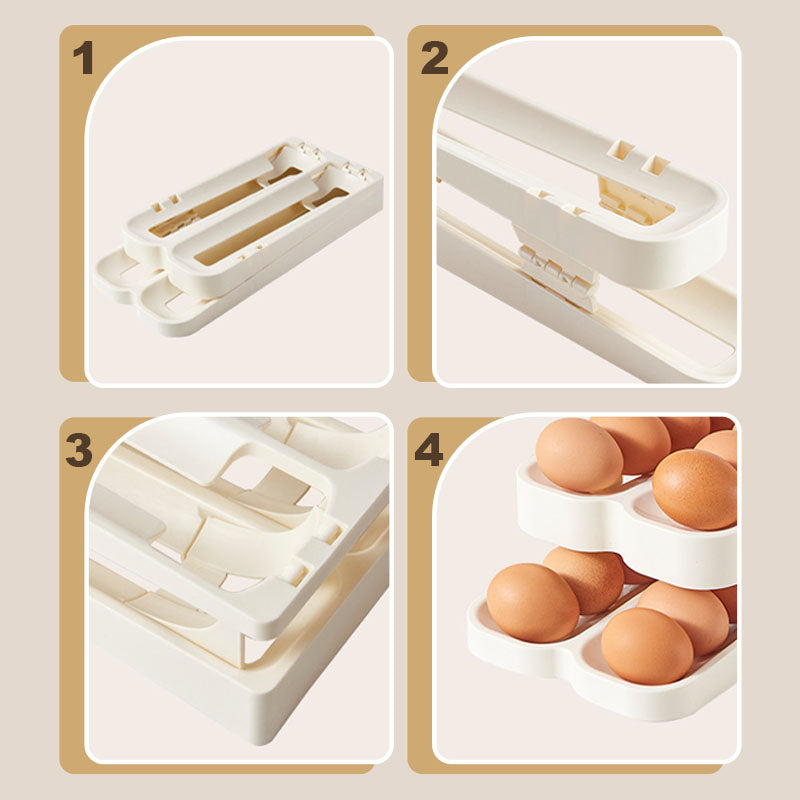 1

2

3

4