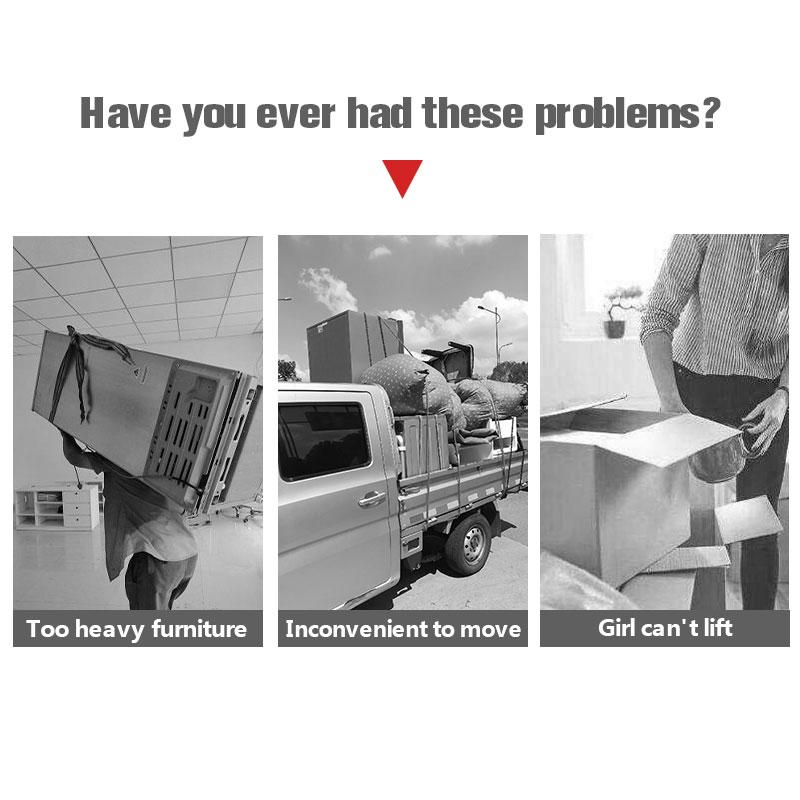 Have you ever had these problems?

Too heavy furniture

Inconvenient to move

Girl can't lift