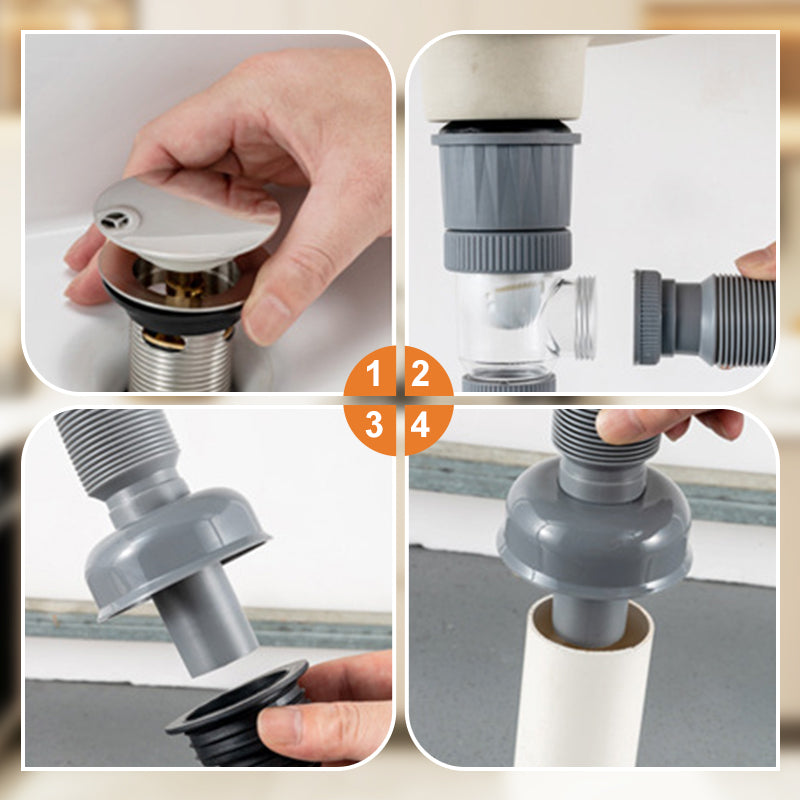 1 2
3 4