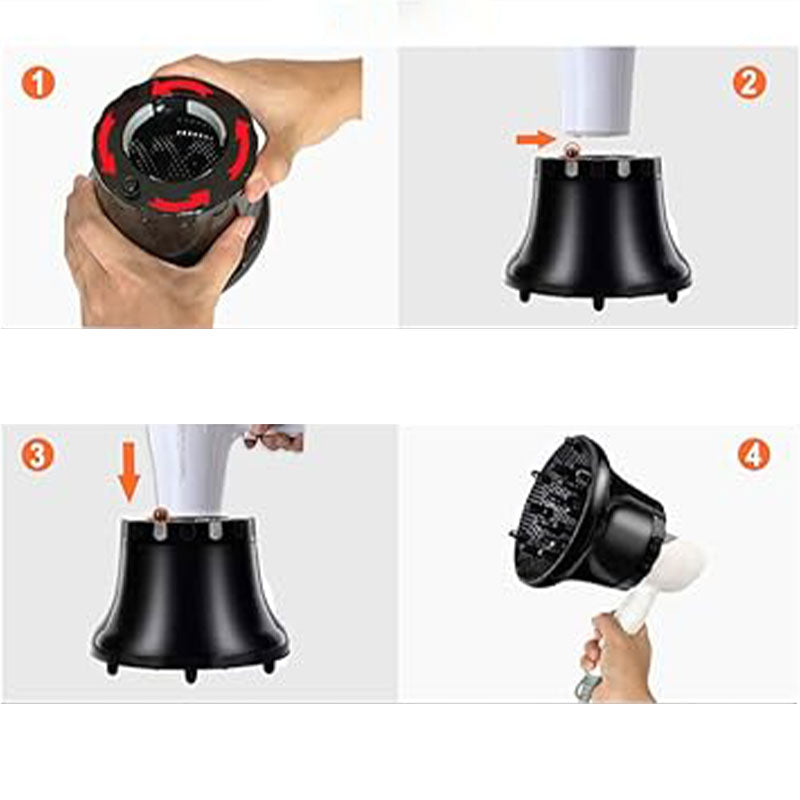 1

2

3

4