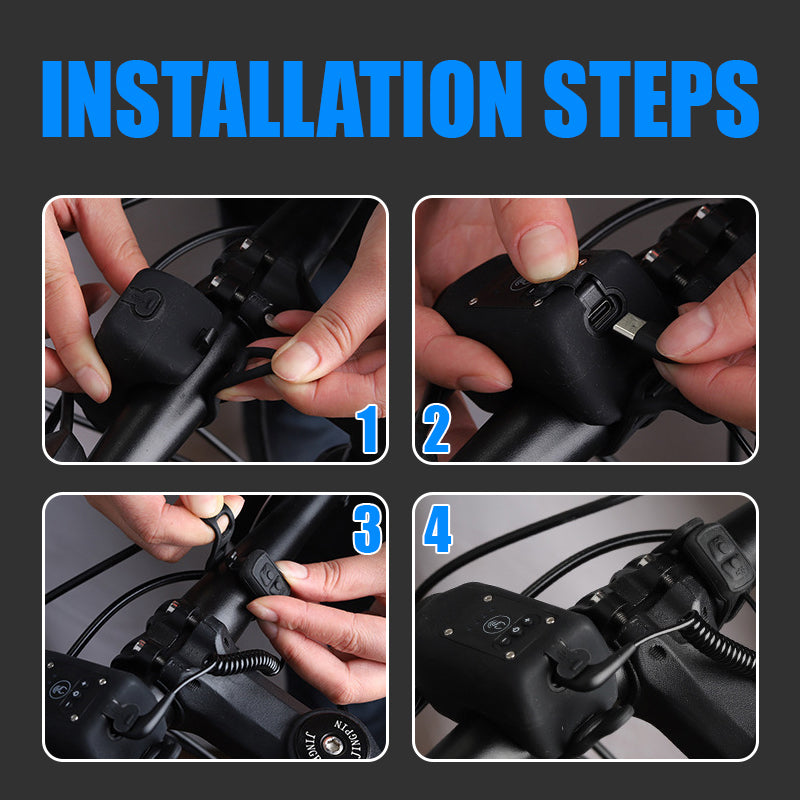 INSTALLATION STEPS

1

2

3

4

JINGPIN