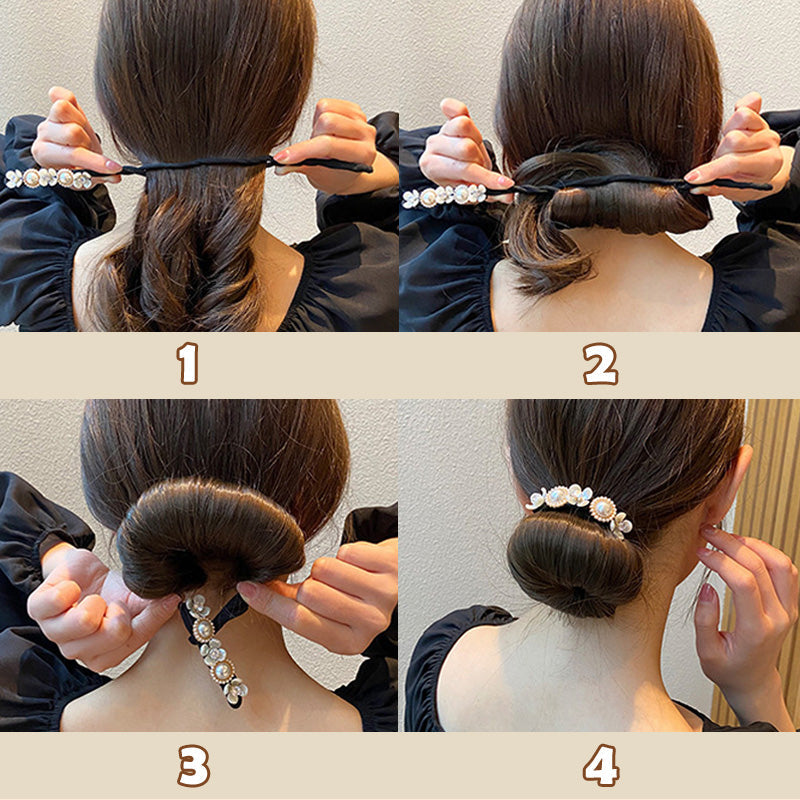 1

2

3

4