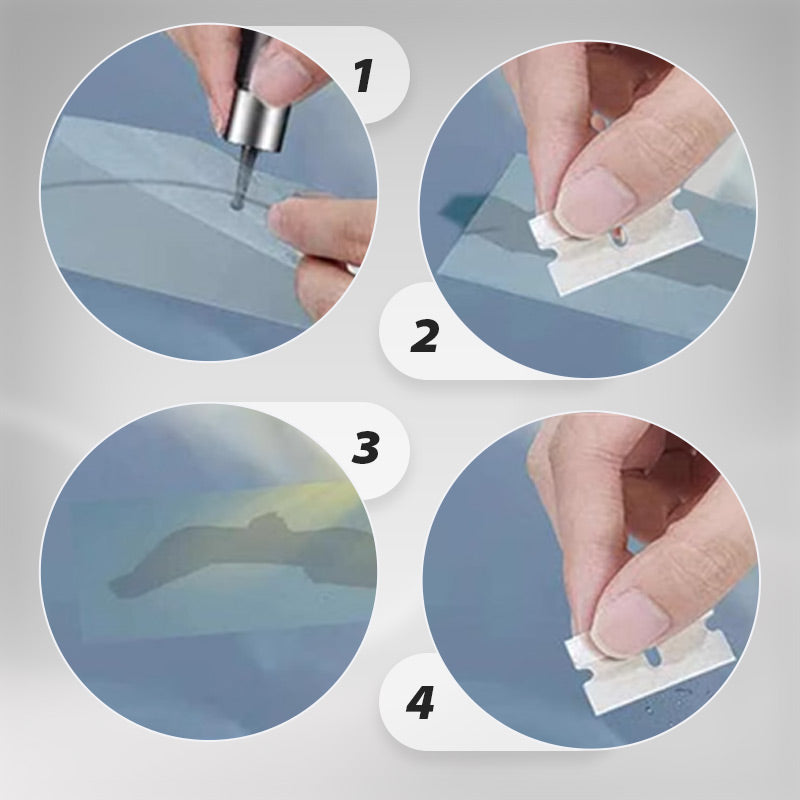 1

2

3

4