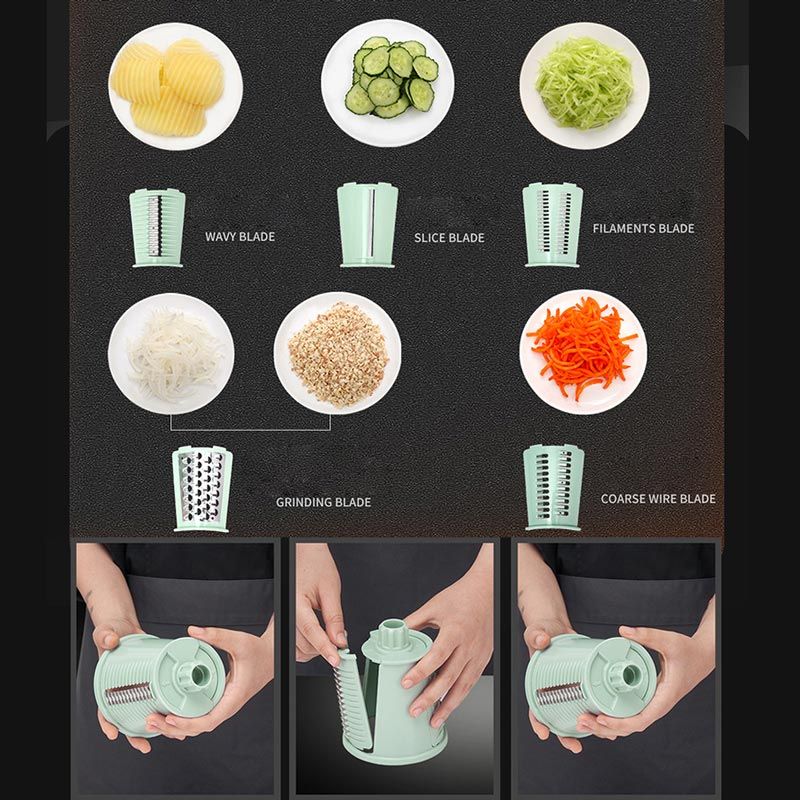 WAVY BLADE

SLICE BLADE

FILAMENTS BLADE

GRINDING BLADE

COARSE WIRE BLADE