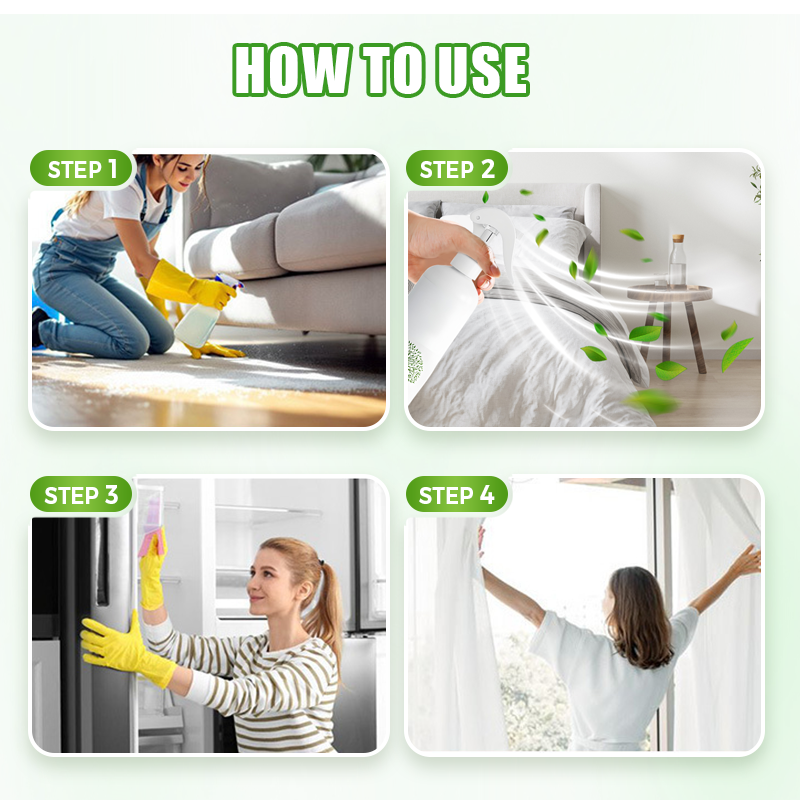 HOW TO USE

STEP 1

STEP 2

STEP 3

STEP 4