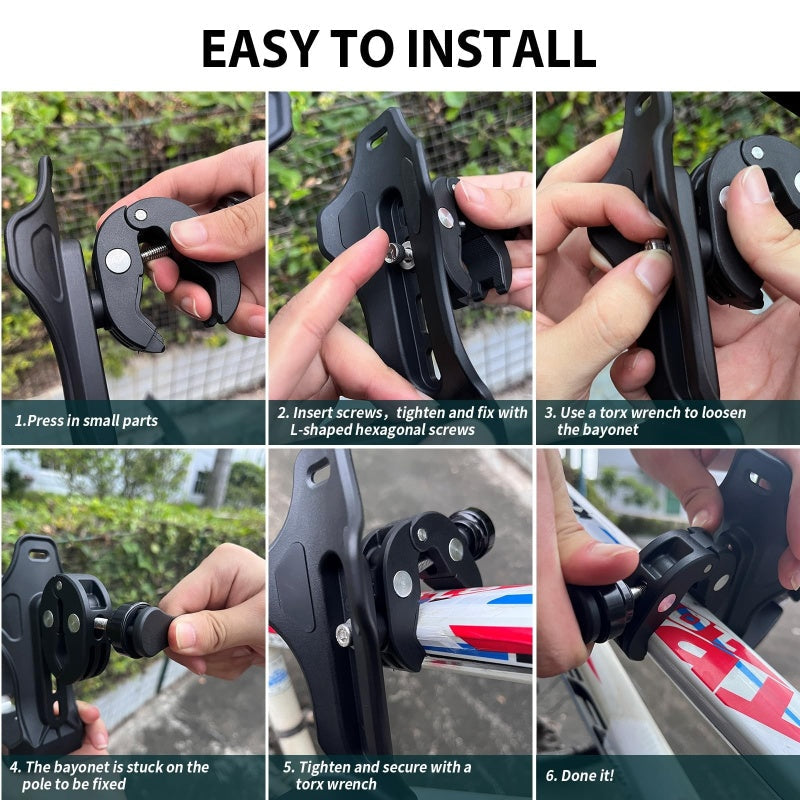 EASY TO INSTALL

1.Press in small parts

2. Insert screws，tighten and fix with L-shaped hexagonal screws

3. Use a torx wrench to loosen the bayonet

4. The bayonet is stuck on the pole to be fixed

5. Tighten and secure with a torx wrench

6. Done it!